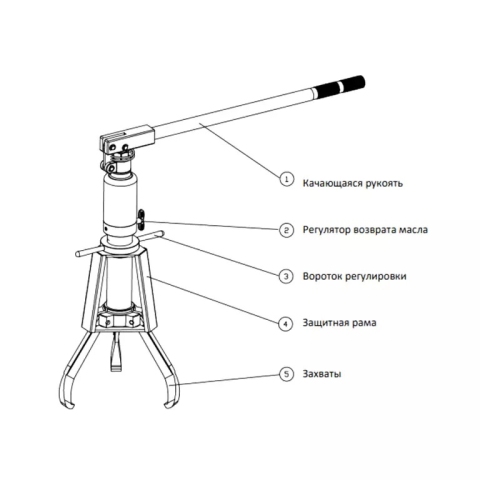 1 Качающаяся рукоять

2 Регулятор возврата масла

3 Вороток регулировки

4 Защитная рама

5 Захваты